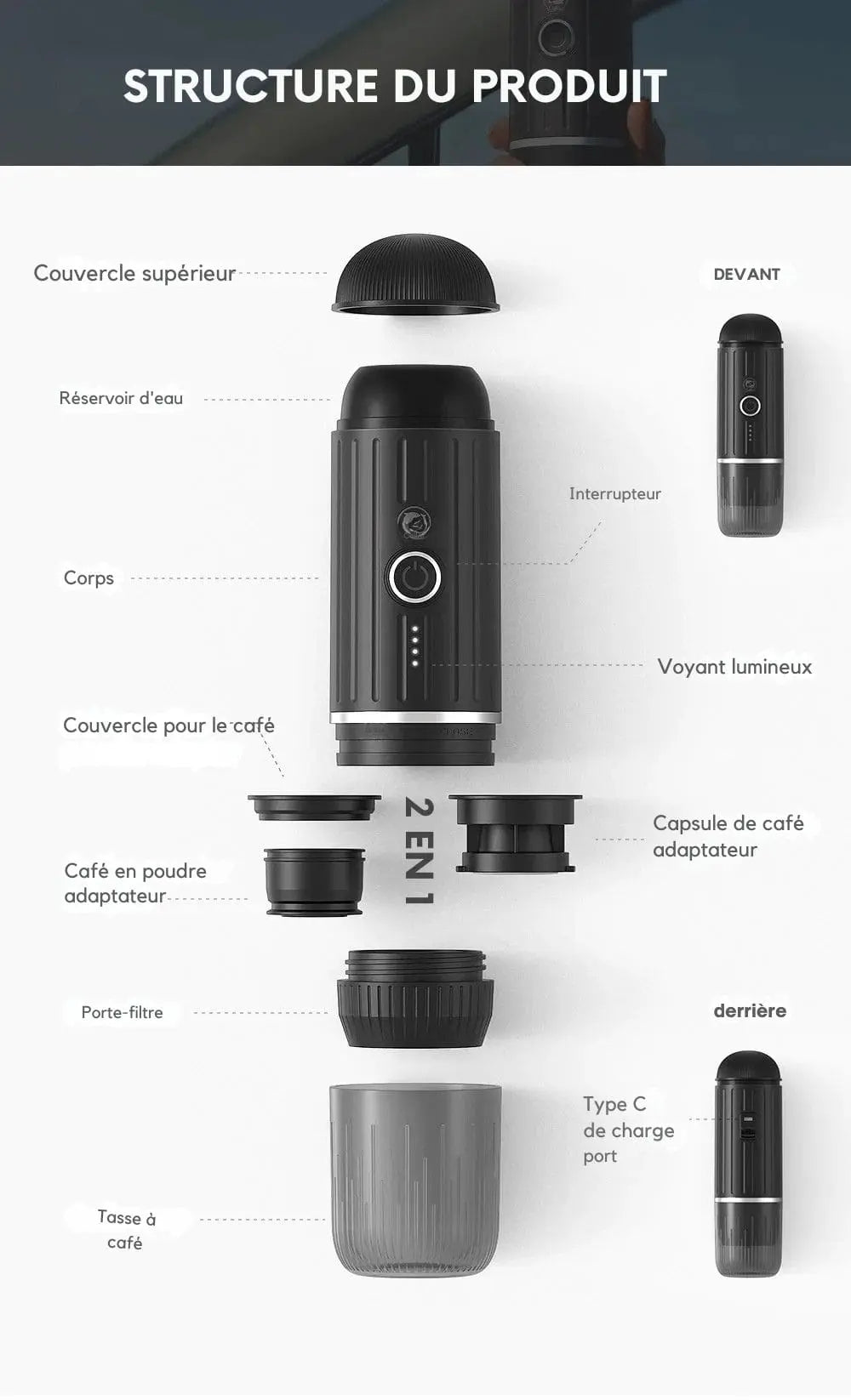 STRUCTURE DU PRODUIT

Couvercle supérieur

DEVANT

Réservoir d'eau

Interrupteur

Corps

Voyant lumineux

Couvercle pour le café

2 EN 1

Capsule de café adaptateur

Café en poudre adaptateur

Porte-filtre

derrière

Type C de charge port

Tasse à café